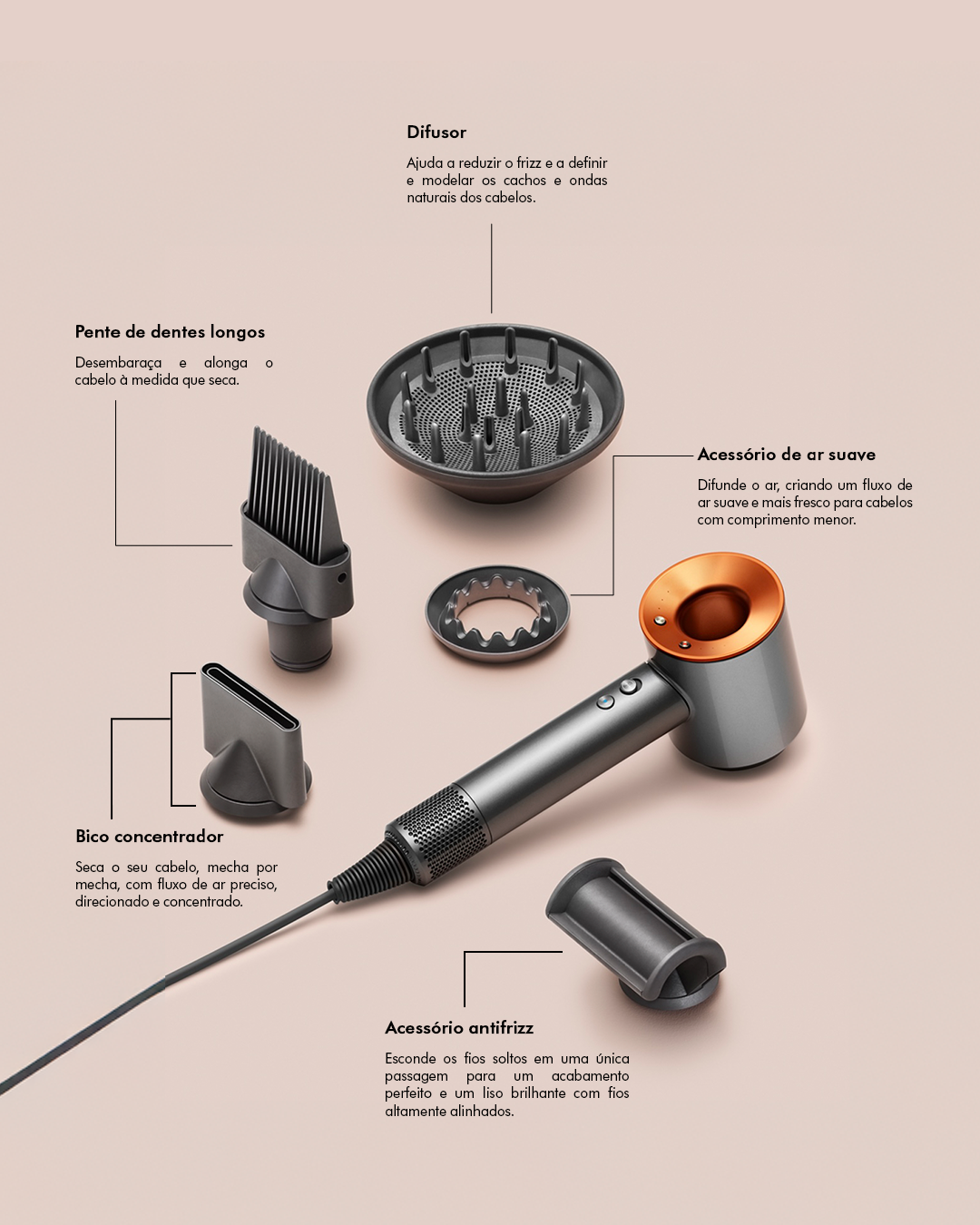 Difusor

Ajuda a reduzir o frizz e a definir e modelar os cachos e ondas naturais dos cabelos.

Pente de dentes longos

Desembaraça e alonga o cabelo à medida que seca.

Acessório de ar suave

Difunde o ar, criando um fluxo de ar suave e mais fresco para cabelos com comprimento menor.

Bico concentrador

Seca o seu cabelo, mecha por mecha, com fluxo de ar preciso, direcionado e concentrado.

Acessório antifrizz

Esconde os fios soltos em uma única passagem para um acabamento perfeito e um liso brilhante com fios altamente alinhados.